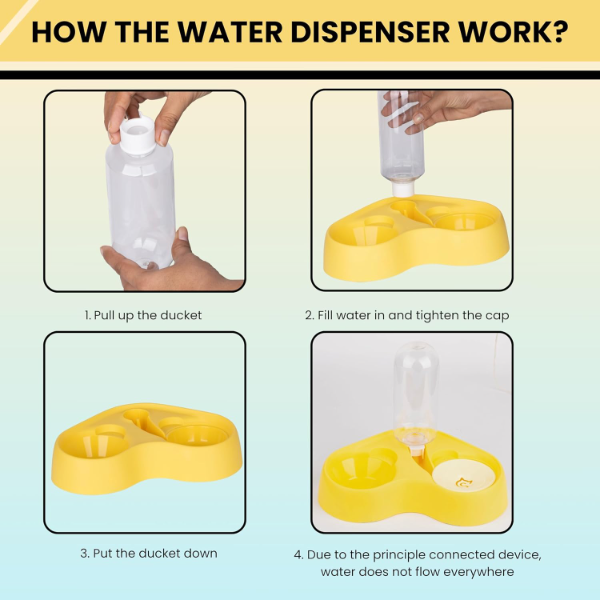 HOW THE WATER DISPENSER WORK?

1. Pull up the ducket

2. Fill water in and tighten the cap

3. Put the ducket down

4. Due to the principle connected device, water does not flow everywhere