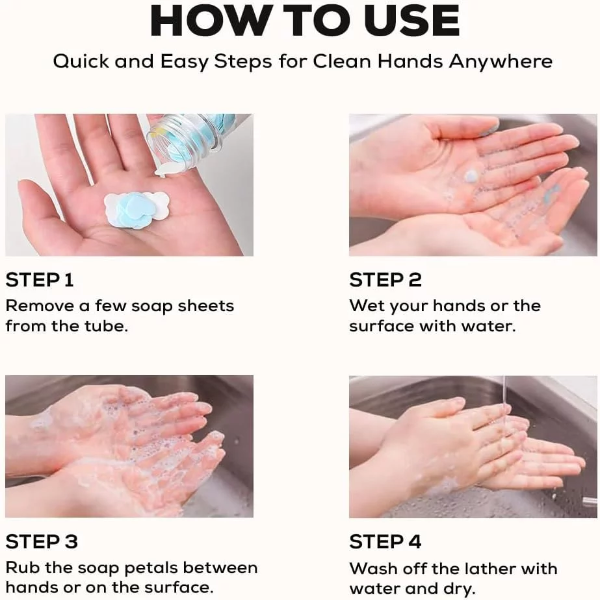 HOW TO USE

Quick and Easy Steps for Clean Hands Anywhere

STEP 1

Remove a few soap sheets from the tube.

STEP 2

Wet your hands or the surface with water.

STEP 3

Rub the soap petals between hands or on the surface.

STEP 4

Wash off the lather with water and dry.