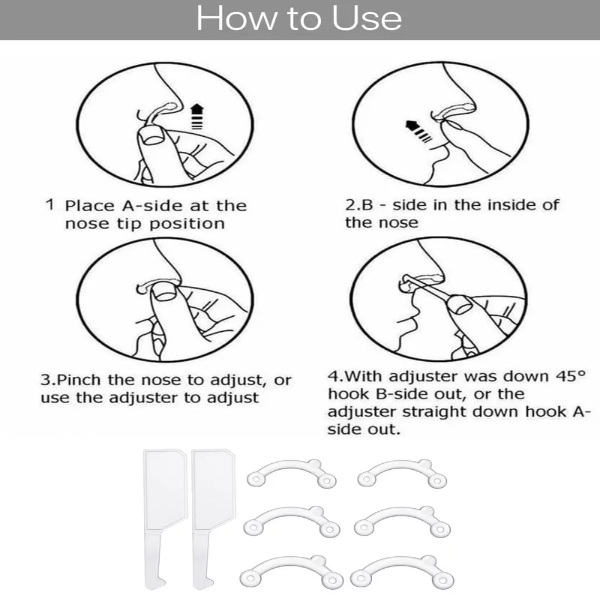 How to Use

1 Place A-side at the nose tip position

2.B - side in the inside of the nose

3.Pinch the nose to adjust, or use the adjuster to adjust

4.With adjuster was down 45° hook B-side out, or the adjuster straight down hook A-side out.