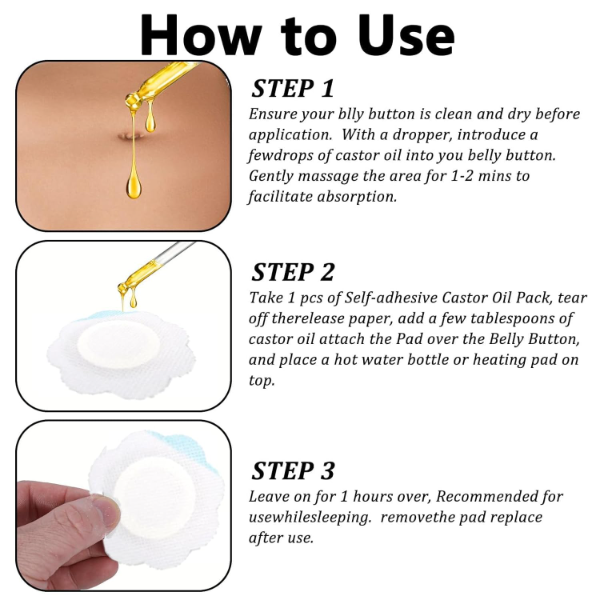 How to Use

STEP 1

Ensure your blly button is clean and dry before application. With a dropper, introduce a fewdrops of castor oil into you belly button. Gently massage the area for 1-2 mins to facilitate absorption.

STEP 2

Take 1 pcs of Self-adhesive Castor Oil Pack, tear off therelease paper, add a few tablespoons of castor oil attach the Pad over the Belly Button, and place a hot water bottle or heating pad on top.

STEP 3

Leave on for 1 hours over, Recommended for usewhilesleeping. removethe pad replace after use.