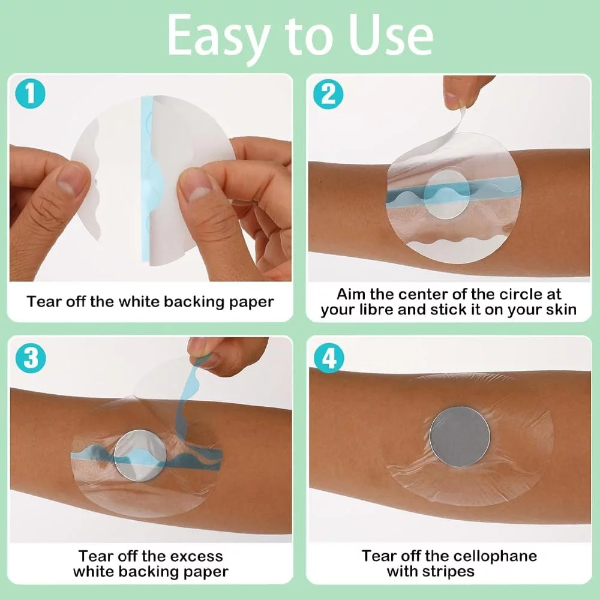 Easy to Use

1

Tear off the white backing paper

2

Aim the center of the circle at your libre and stick it on your skin

3

Tear off the excess white backing paper

4

Tear off the cellophane with stripes